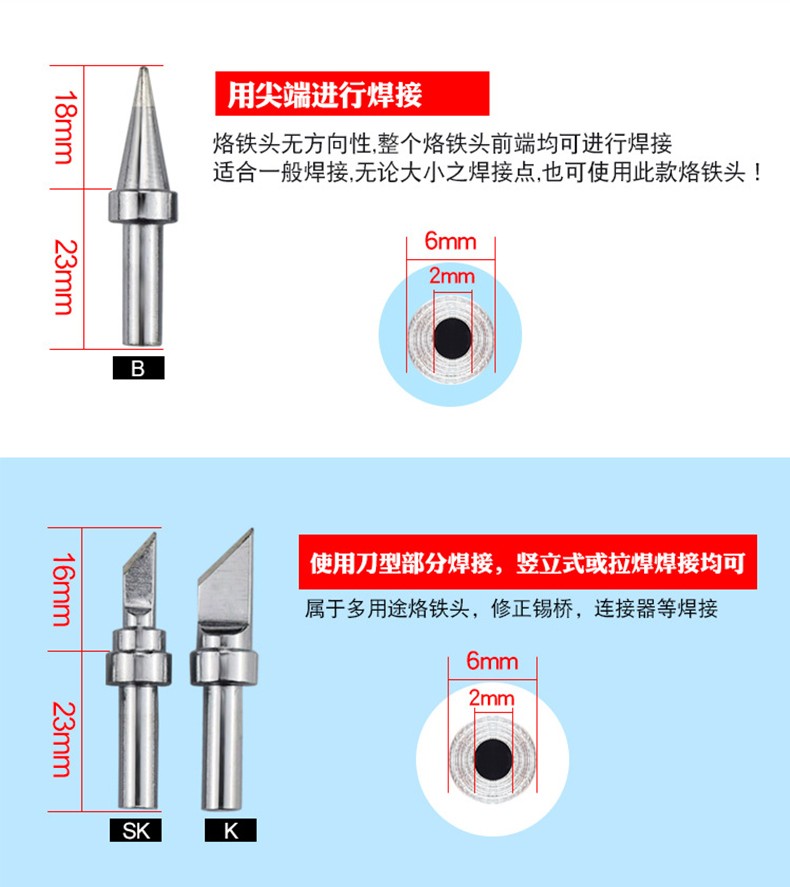 18mm

23mm

B

用尖端进行焊接

烙铁头无方向性,整个烙铁头前端均可进行焊接
适合一般焊接,无论大小之焊接点,也可使用此款烙铁头！

6mm

2mm

16mm

23mm

SK

K

使用刀型部分焊接，竖立式或拉焊焊接均可

属于多用途烙铁头，修正锡桥，连接器等焊接

6mm

2mm